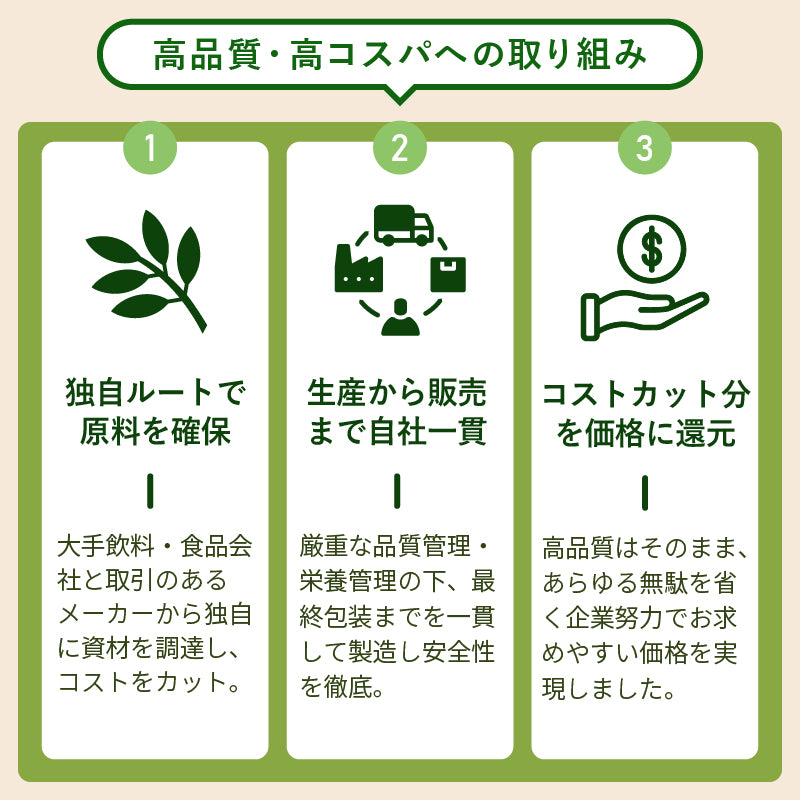 高品質・高コスパへの取り組み

1

独自ルートで原料を確保

大手飲料・食品会社と取引のあるメーカーから独自に資材を調達し、コストをカット。

2

生産から販売まで自社一貫

厳重な品質管理・栄養管理の下、最終包装までを一貫して製造し安全性を徹底。

3

$

コストカット分を価格に還元

高品質はそのまま、あらゆる無駄を省く企業努力でお求めやすい価格を実現しました。